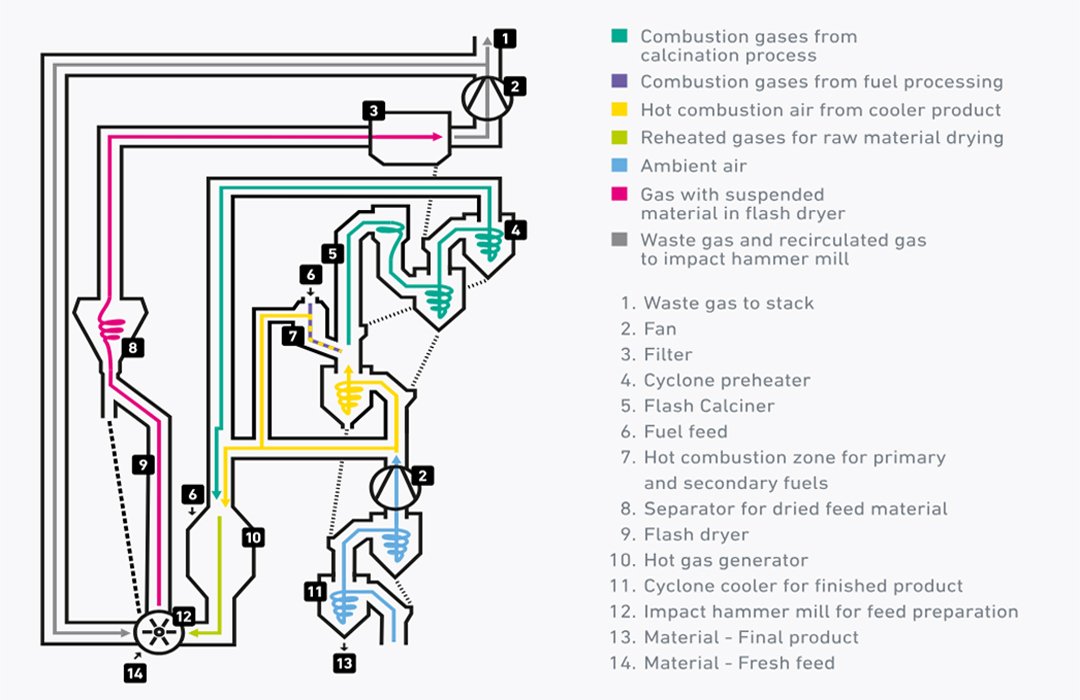 1
2
3
4
5
6
7
8
9
6
10
2
11
12
13
14

Combustion gases from calcination process
Combustion gases from fuel processing
Hot combustion air from cooler product
Reheated gases for raw material drying
Ambient air
Gas with suspended material in flash dryer
Waste gas and recirculated gas to impact hammer mill

1. Waste gas to stack
2. Fan
3. Filter
4. Cyclone preheater
5. Flash Calciner
6. Fuel feed
7. Hot combustion zone for primary and secondary fuels
8. Separator for dried feed material
9. Flash dryer
10. Hot gas generator
11. Cyclone cooler for finished product
12. Impact hammer mill for feed preparation
13. Material - Final product
14. Material - Fresh feed